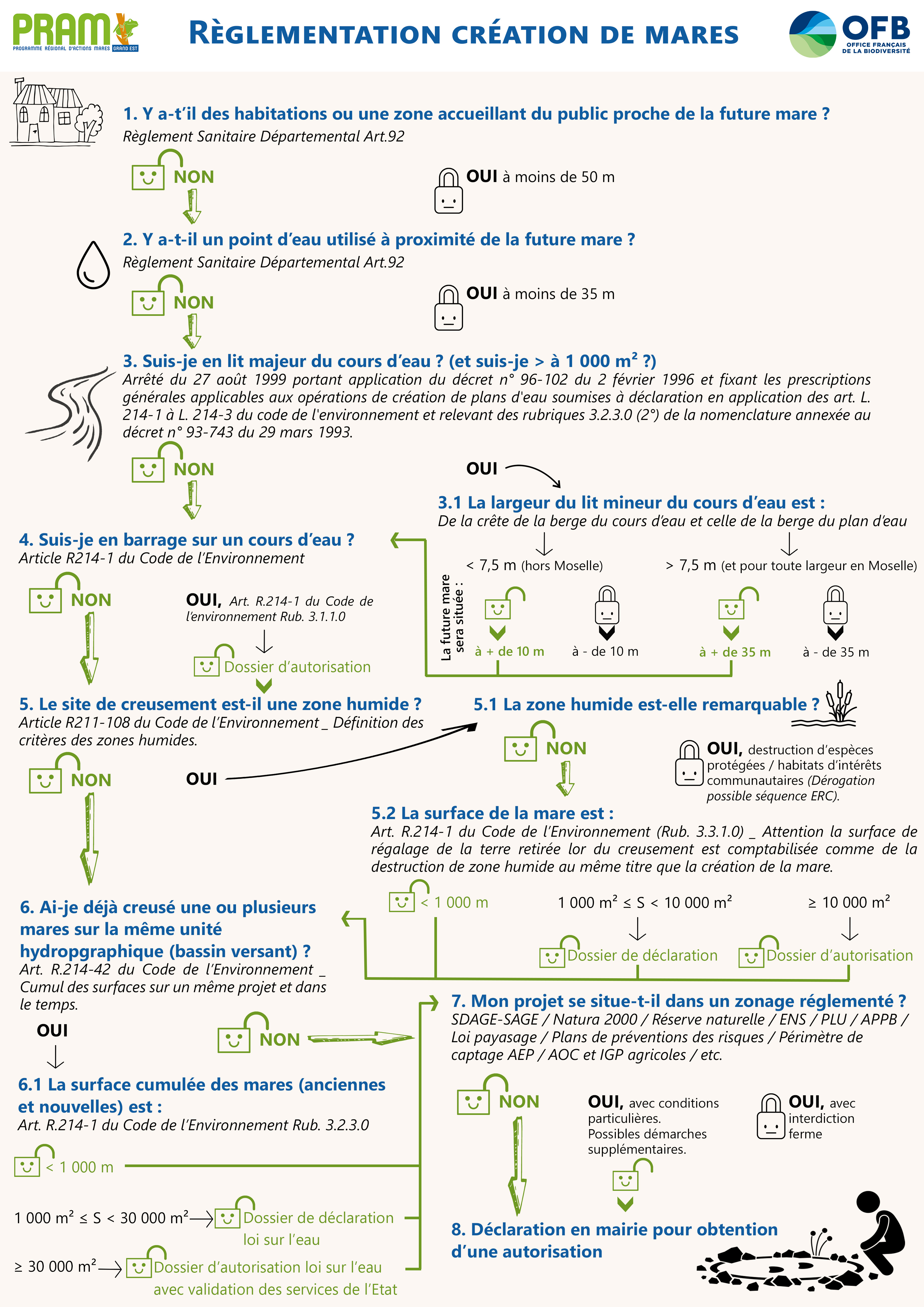 PRAM
PROGRAMME RÉGIONAL D'ACTIONS MARES GRAND EST

RÈGLEMENTATION CRÉATION DE MARES

OFB
OFFICE FRANÇAIS DE LA BIODIVERSITÉ

1. Y a-t'il des habitations ou une zone accueillant du public proche de la future mare ?
Règlement Sanitaire Départemental Art.92

NON

OUI à moins de 50 m

2. Y a-t-il un point d'eau utilisé à proximité de la future mare ?
Règlement Sanitaire Départemental Art.92

NON

OUI à moins de 35 m

3. Suis-je en lit majeur du cours d'eau ? (et suis-je > à 1 000 m² ?)
Arrêté du 27 août 1999 portant application du décret n° 96-102 du 2 février 1996 et fixant les prescriptions générales applicables aux opérations de création de plans d'eau soumises à déclaration en application des art. L. 214-1 à L. 214-3 du code de l'environnement et relevant des rubriques 3.2.3.0 (2°) de la nomenclature annexée au décret n° 93-743 du 29 mars 1993.

NON

OUI

3.1 La largeur du lit mineur du cours d'eau est :
De la crête de la berge du cours d'eau et celle de la berge du plan d'eau

< 7,5 m (hors Moselle)

> 7,5 m (et pour toute largeur en Moselle)

La future mare sera située :

à + de 10 m

à - de 10 m

à + de 35 m

à - de 35 m

4. Suis-je en barrage sur un cours d'eau ?
Article R214-1 du Code de l'Environnement

NON

OUI, Art. R.214-1 du Code de l'environnement Rub. 3.1.1.0

Dossier d'autorisation

5. Le site de creusement est-il une zone humide ?
Article R211-108 du Code de l'Environnement _ Définition des critères des zones humides.

NON

OUI

5.1 La zone humide est-elle remarquable ?

NON

OUI, destruction d'espèces protégées / habitats d'intérêts communautaires (Dérogation possible séquence ERC).

5.2 La surface de la mare est :
Art. R.214-1 du Code de l'Environnement (Rub. 3.3.1.0) _ Attention la surface de régalage de la terre retirée lor du creusement est comptabilisée comme de la destruction de zone humide au même titre que la création de la mare.

< 1 000 m

1 000 m² ≤ S < 10 000 m²

≥ 10 000 m²

Dossier de déclaration

Dossier d'autorisation

6. Ai-je déjà creusé une ou plusieurs mares sur la même unité hydropgraphique (bassin versant) ?
Art. R.214-42 du Code de l'Environnement _ Cumul des surfaces sur un même projet et dans le temps.

OUI

NON

6.1 La surface cumulée des mares (anciennes et nouvelles) est :
Art. R.214-1 du Code de l'Environnement Rub. 3.2.3.0

< 1 000 m

1 000 m² ≤ S < 30 000 m² Dossier de déclaration loi sur l'eau

≥ 30 000 m² Dossier d'autorisation loi sur l'eau avec validation des services de l'Etat

7. Mon projet se situe-t-il dans un zonage réglementé ?
SDAGE-SAGE / Natura 2000 / Réserve naturelle / ENS / PLU / APPB / Loi payasage / Plans de préventions des risques / Périmètre de captage AEP / AOC et IGP agricoles / etc.

NON

OUI, avec conditions particulières. Possibles démarches supplémentaires.

OUI, avec interdiction ferme

8. Déclaration en mairie pour obtention d'une autorisation